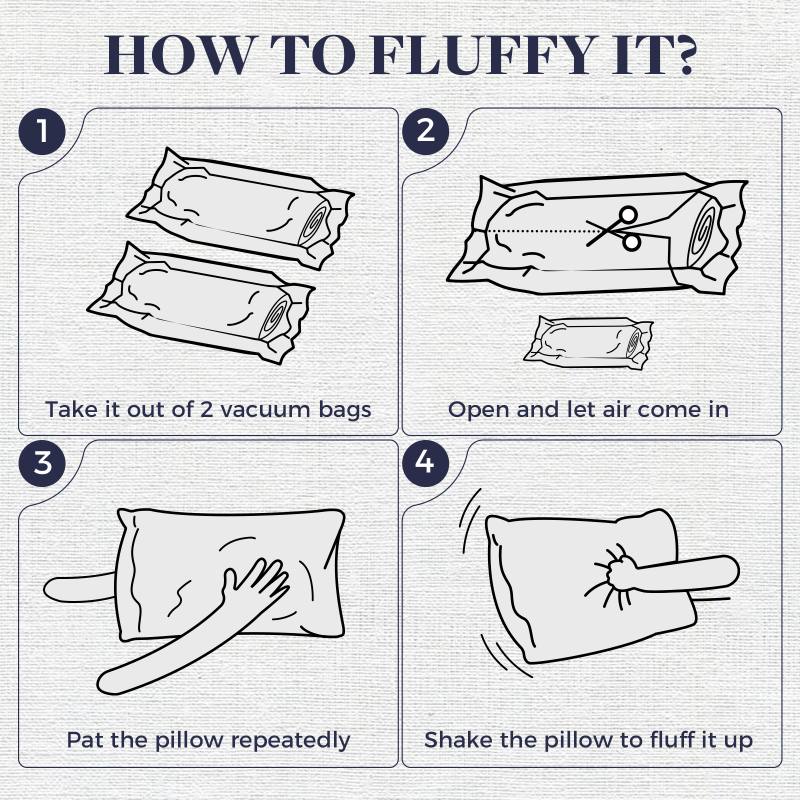 HOW TO FLUFFY IT?

1

Take it out of 2 vacuum bags

2

Open and let air come in

3

Pat the pillow repeatedly

4

Shake the pillow to fluff it up